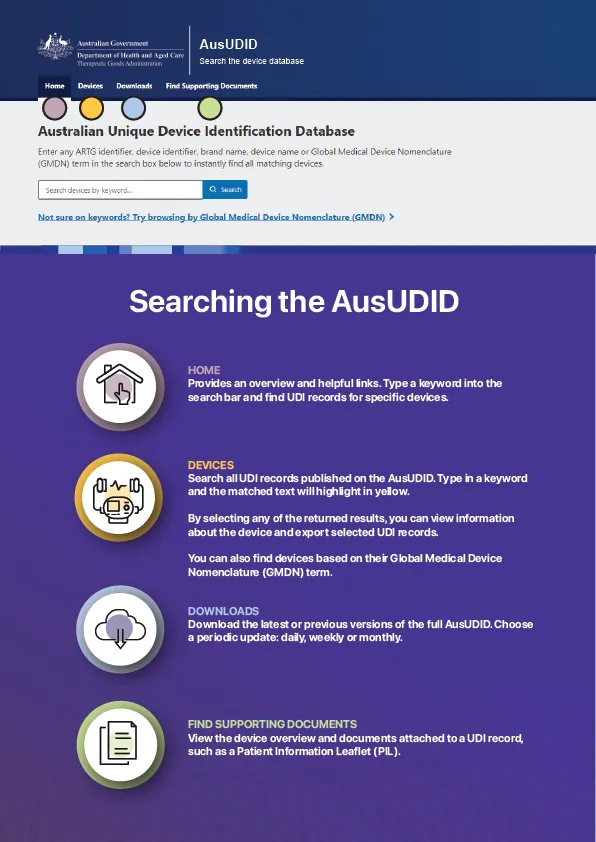 Australian Government
Department of Health and Aged Care
Therapeutic Goods Administration

AusUDID
Search the device database

Home Devices Downloads Find Supporting Documents

Australian Unique Device Identification Database

Enter any ARTG identifier, device identifier, brand name, device name or Global Medical Device Nomenclature (GMDN) term in the search box below to instantly find all matching devices.

Search devices by keyword...

Search

Not sure on keywords? Try browsing by Global Medical Device Nomenclature (GMDN) >

Searching the AusUDID

HOME
Provides an overview and helpful links. Type a keyword into the search bar and find UDI records for specific devices.

DEVICES
Search all UDI records published on the AusUDID. Type in a keyword and the matched text will highlight in yellow.

By selecting any of the returned results, you can view information about the device and export selected UDI records.

You can also find devices based on their Global Medical Device Nomenclature (GMDN) term.

DOWNLOADS
Download the latest or previous versions of the full AusUDID. Choose a periodic update: daily, weekly or monthly.

FIND SUPPORTING DOCUMENTS
View the device overview and documents attached to a UDI record, such as a Patient Information Leaflet (PIL).